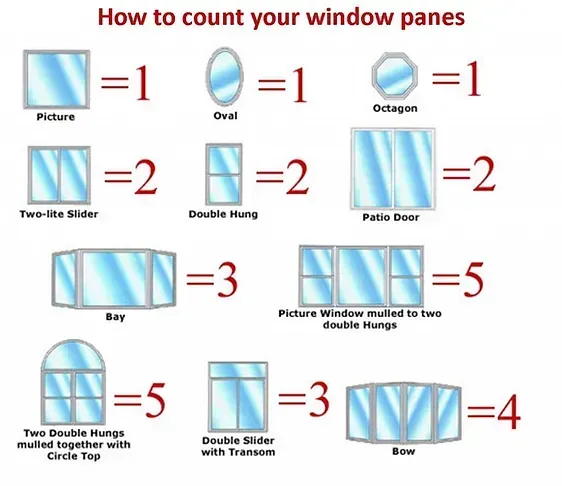 How to count your window panes

=1
Picture

=1
Oval

=1
Octagon

=2
Two-lite Slider

=2
Double Hung

=2
Patio Door

=3
Bay

=5
Picture Window mulled to two double Hungs

=5
Two Double Hungs mulled together with Circle Top

=3
Double Slider with Transom

=4
Bow